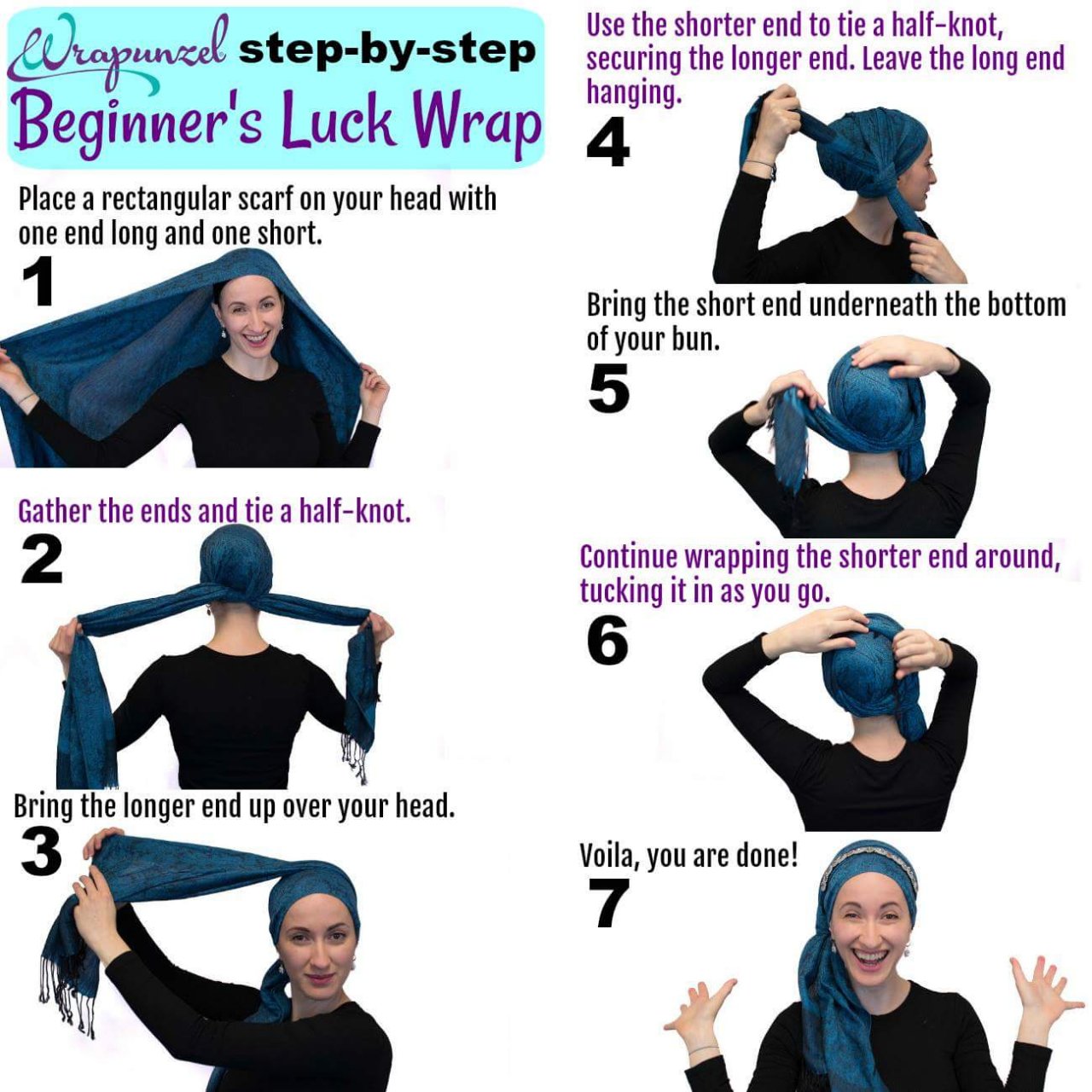 Wrapunzel step-by-step
Beginner's Luck Wrap

Place a rectangular scarf on your head with one end long and one short.
1

Gather the ends and tie a half-knot.
2

Bring the longer end up over your head.
3

Use the shorter end to tie a half-knot, securing the longer end. Leave the long end hanging.
4

Bring the short end underneath the bottom of your bun.
5

Continue wrapping the shorter end around, tucking it in as you go.
6

Voila, you are done!
7